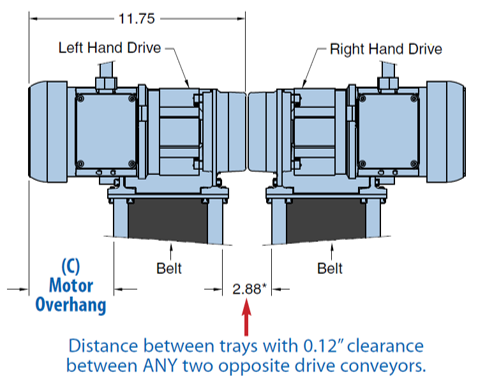 11.75

Left Hand Drive

Right Hand Drive

Belt

Belt

(C)
Motor
Overhang

2.88*

Distance between trays with 0.12" clearance between ANY two opposite drive conveyors.